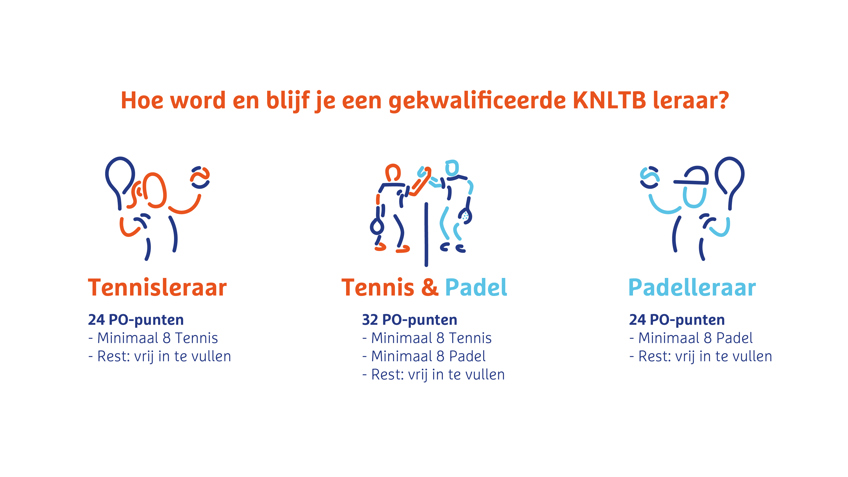 Hoe word en blijf je een gekwalificeerde KNLTB leraar?

Tennisleraar

24 PO-punten
- Minimaal 8 Tennis
- Rest: vrij in te vullen

Tennis & Padel

32 PO-punten
- Minimaal 8 Tennis
- Minimaal 8 Padel
- Rest: vrij in te vullen

Padelleraar

24 PO-punten
- Minimaal 8 Padel
- Rest: vrij in te vullen